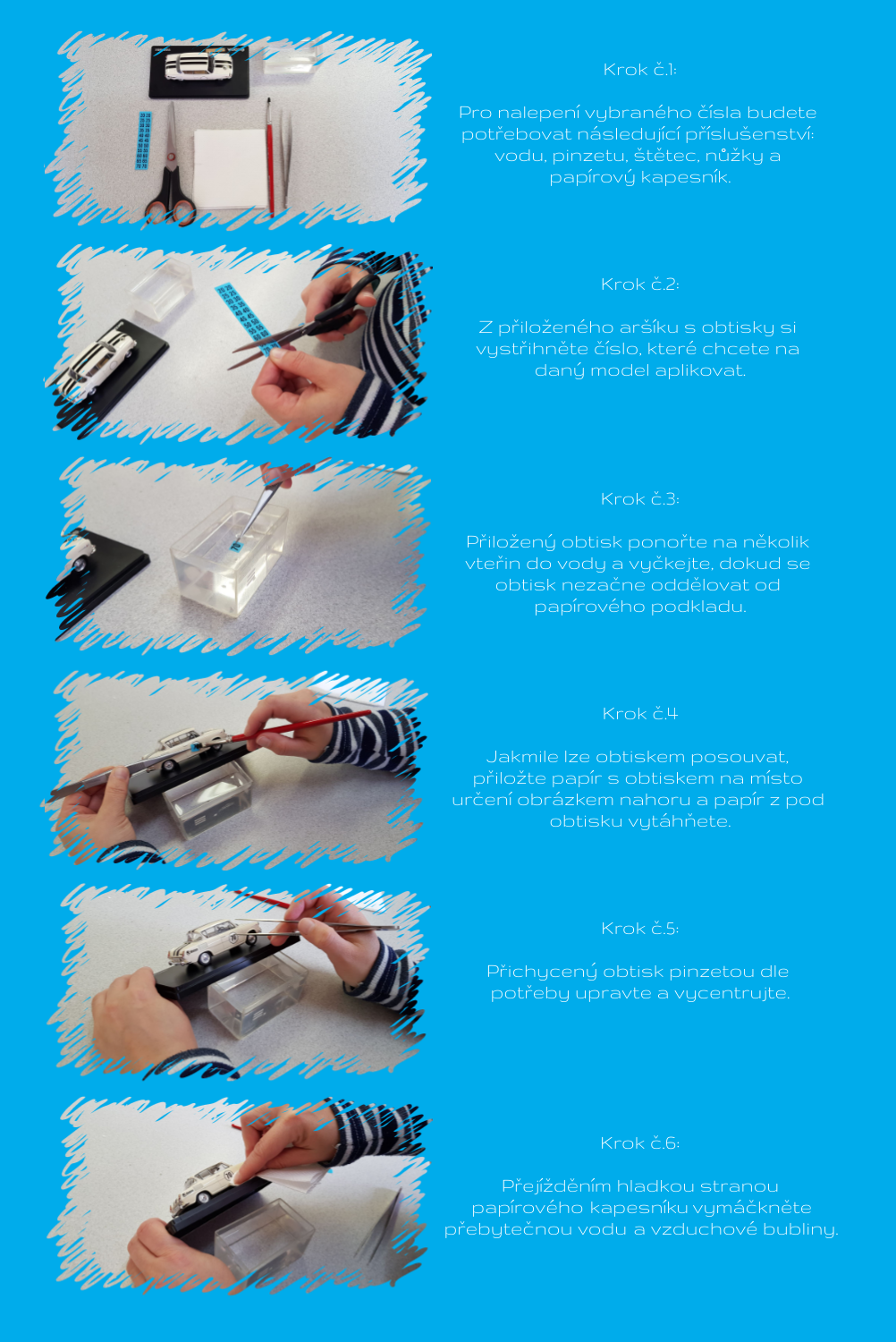 Krok č.1:

Pro nalepení vybraného čísla budete potřebovat následující příslušenství: vodu, pinzetu, štětec, nůžky a papírový kapesník.

Krok č.2:

Z přiloženého aršíku s obtisky si vystřihněte číslo, které chcete na daný model aplikovat.

Krok č.3:

Přiložený obtisk ponořte na několik vteřin do vody a vyčkejte, dokud se obtisk nezačne oddělovat od papírového podkladu.

Krok č.4

Jakmile lze obtiskem posouvat, přiložte papír s obtiskem na místo určení obrázkem nahoru a papír z pod obtisku vytáhněte.

Krok č.5:

Přichycený obtisk pinzetou dle potřeby upravte a vycentrujte.

Krok č.6:

Přejížděním hladkou stranou papírového kapesníku vymáčkněte přebytečnou vodu a vzduchové bubliny.